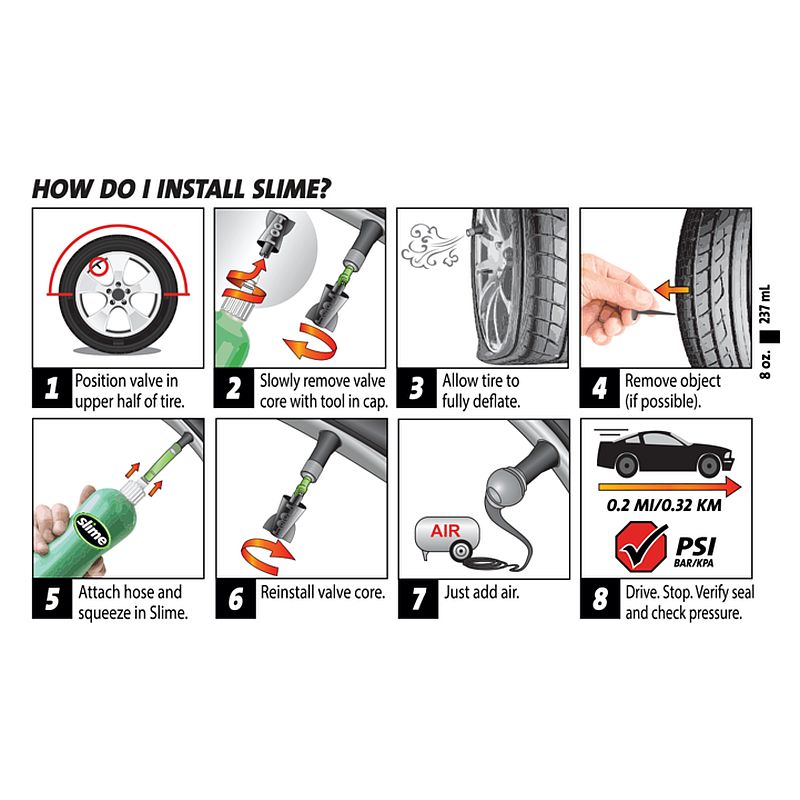 HOW DO I INSTALL SLIME?

1 Position valve in upper half of tire.

2 Slowly remove valve core with tool in cap.

3 Allow tire to fully deflate.

4 Remove object (if possible).

8 oz. 237 mL

slime

5 Attach hose and squeeze in Slime.

6 Reinstall valve core.

AIR

7 Just add air.

0.2 MI/0.32 KM

PSI BAR/KPA

8 Drive. Stop. Verify seal and check pressure.